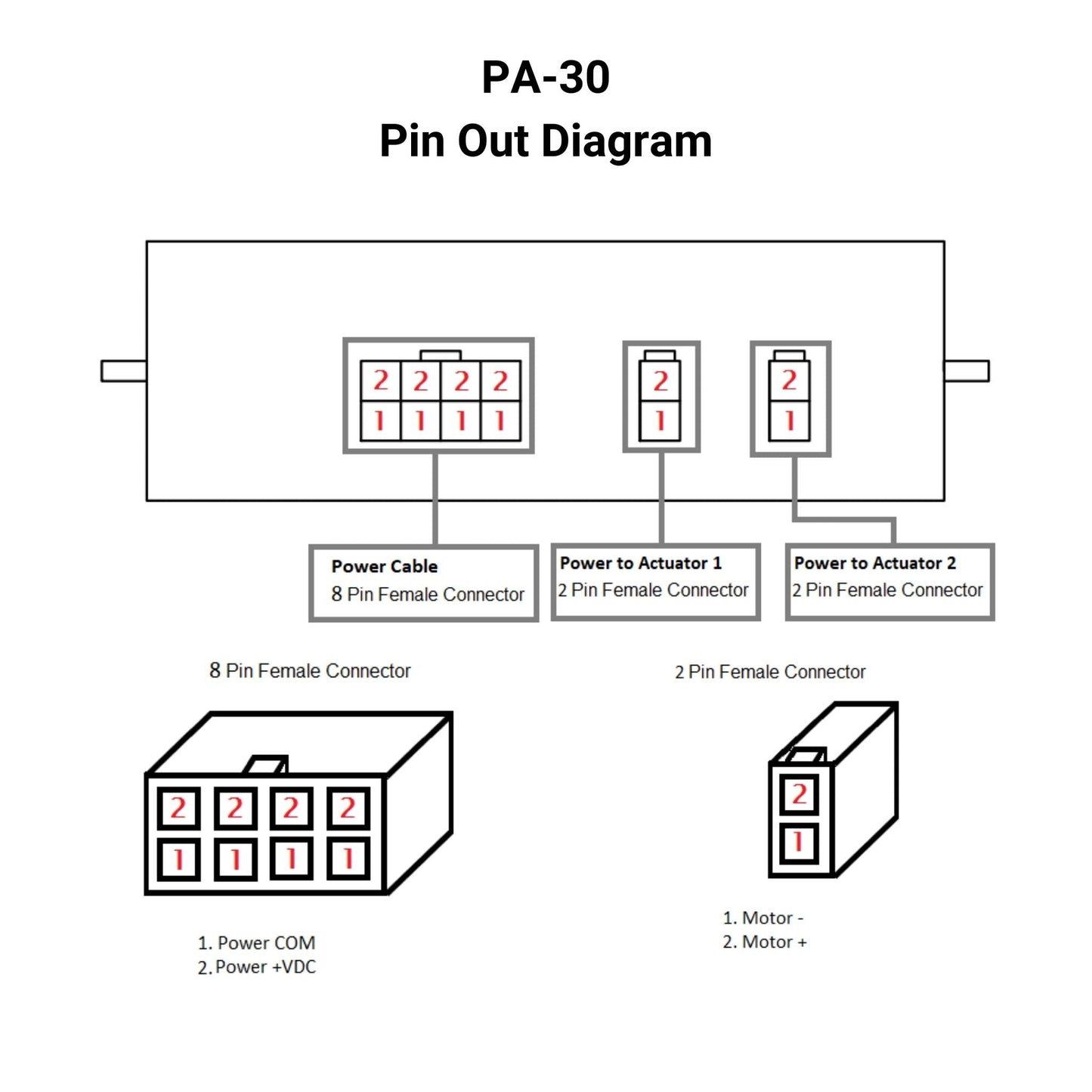 PA-30
Pin Out Diagram

2 2 2 2
1 1 1 1

2
1

2
1

Power Cable
8 Pin Female Connector

Power to Actuator 1
2 Pin Female Connector

Power to Actuator 2
2 Pin Female Connector

8 Pin Female Connector

2 2 2 2
1 1 1 1

1. Power COM
2. Power +VDC

2 Pin Female Connector

2
1

1. Motor -
2. Motor +