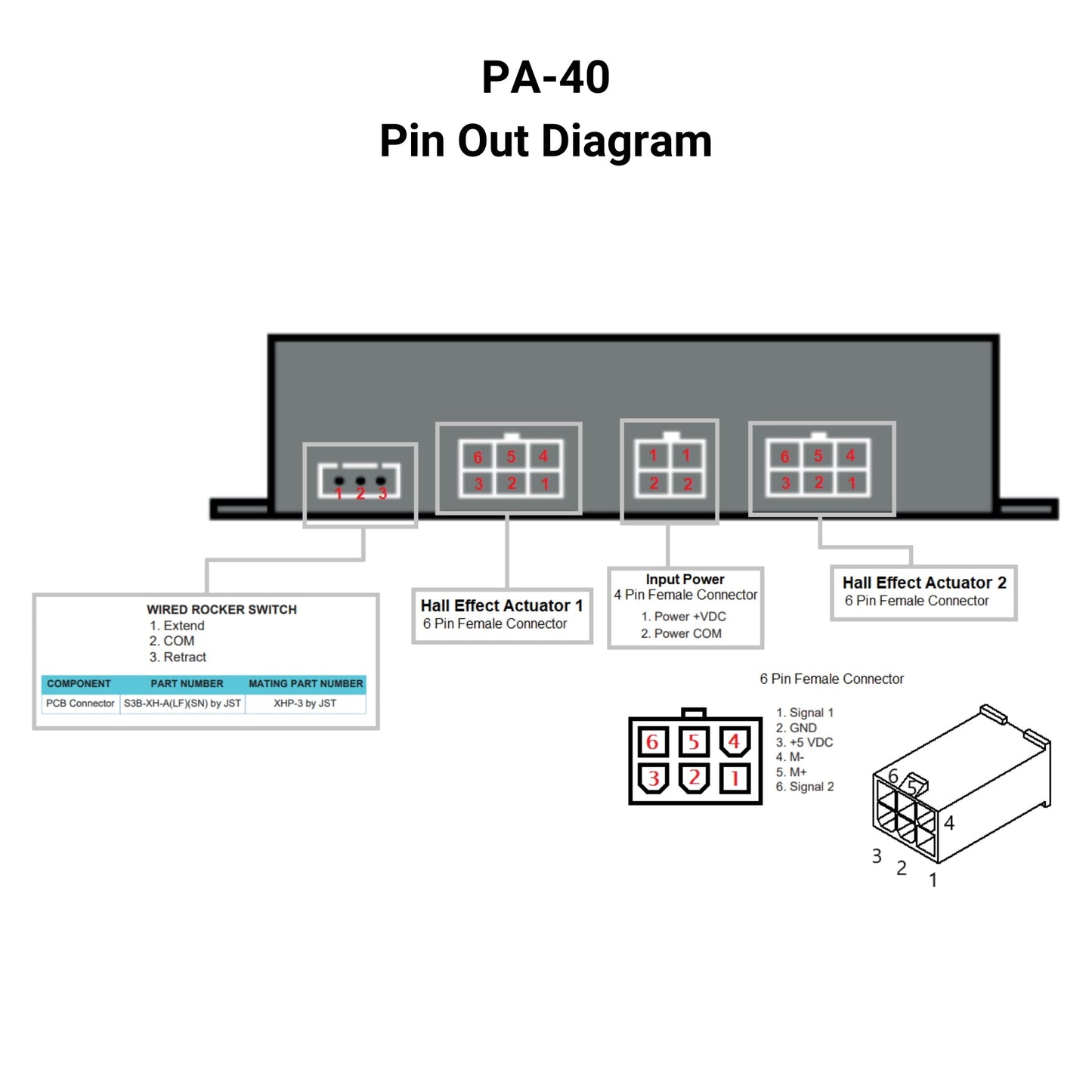 PA-40
Pin Out Diagram

1 2 3

6 5 4
3 2 1

1 1
2 2

6 5 4
3 2 1

WIRED ROCKER SWITCH
1. Extend
2. COM
3. Retract

| COMPONENT | PART NUMBER | MATING PART NUMBER |
|---|---|---|
| PCB Connector | S3B-XH-A(LF)(SN) by JST | XHP-3 by JST |

Hall Effect Actuator 1
6 Pin Female Connector

Input Power
4 Pin Female Connector
1. Power +VDC
2. Power COM

Hall Effect Actuator 2
6 Pin Female Connector

6 Pin Female Connector

6 5 4
3 2 1

1. Signal 1
2. GND
3. +5 VDC
4. M-
5. M+
6. Signal 2

6 5
4
3 2 1