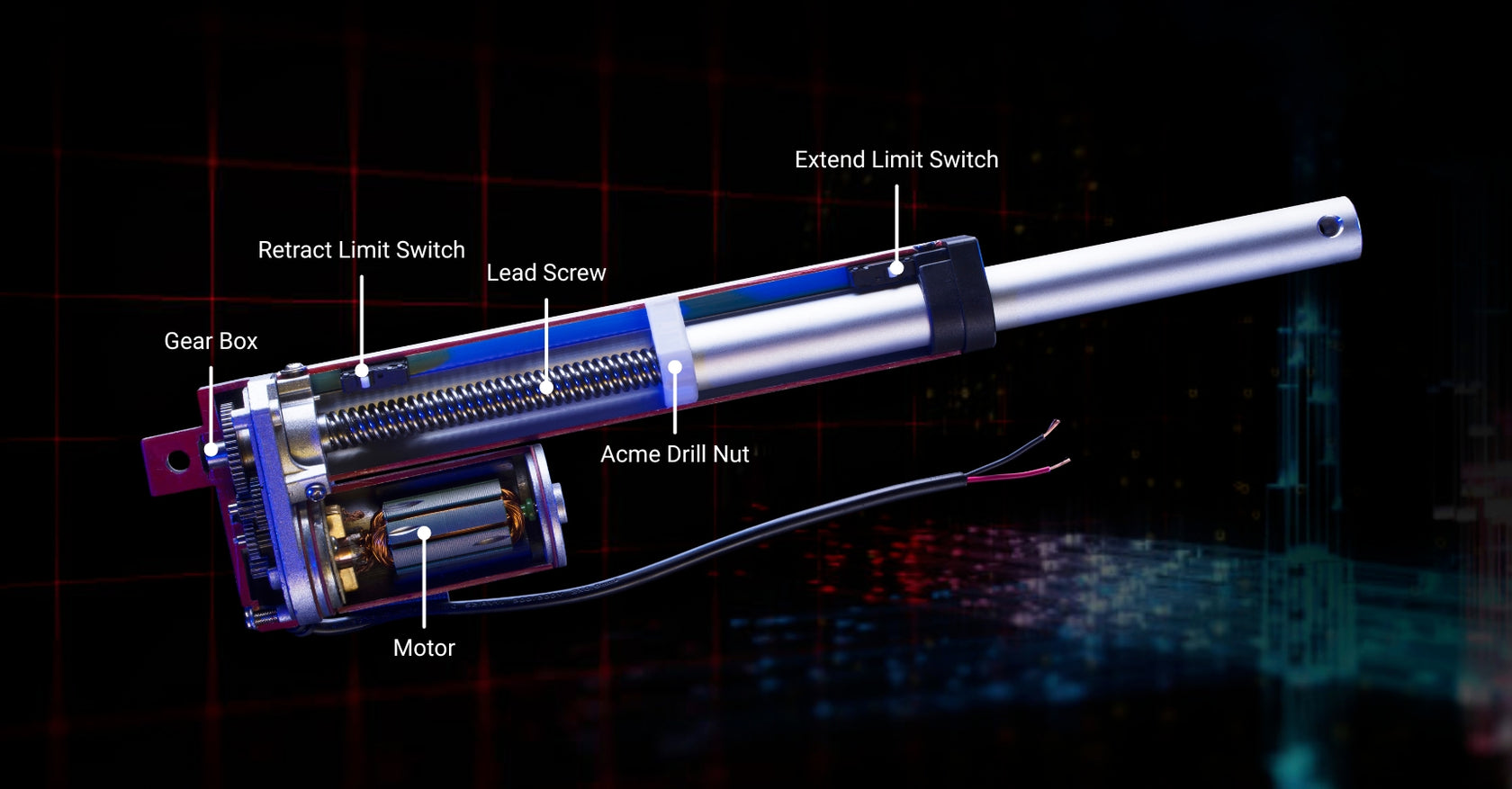 Extend Limit Switch

Retract Limit Switch

Lead Screw

Gear Box

Acme Drill Nut

Motor